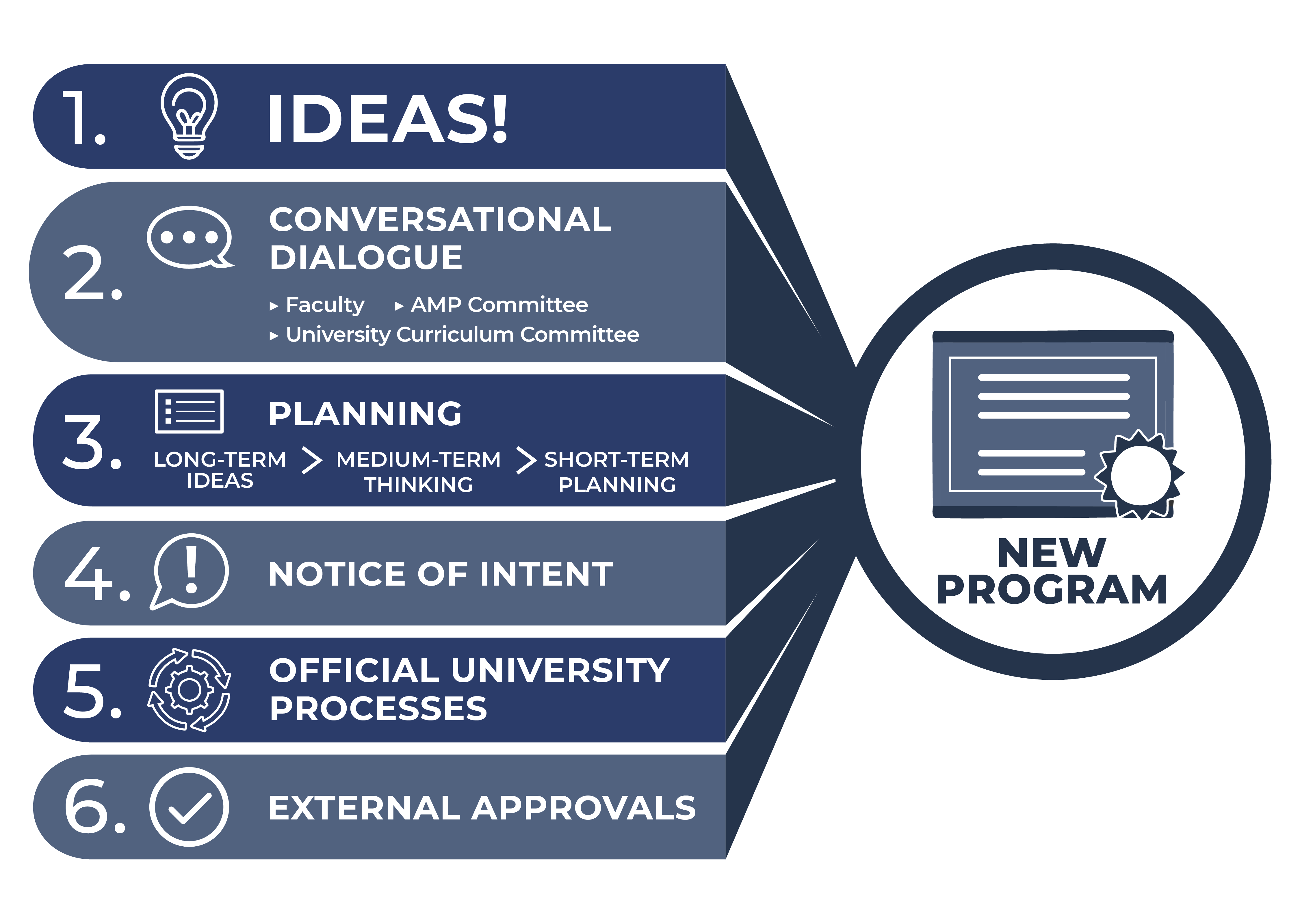 1. IDEAS!

2. CONVERSATIONAL DIALOGUE

▸ Faculty ▸ AMP Committee
▸ University Curriculum Committee

3. PLANNING

LONG-TERM IDEAS > MEDIUM-TERM THINKING > SHORT-TERM PLANNING

4. NOTICE OF INTENT

5. OFFICIAL UNIVERSITY PROCESSES

6. EXTERNAL APPROVALS

NEW PROGRAM